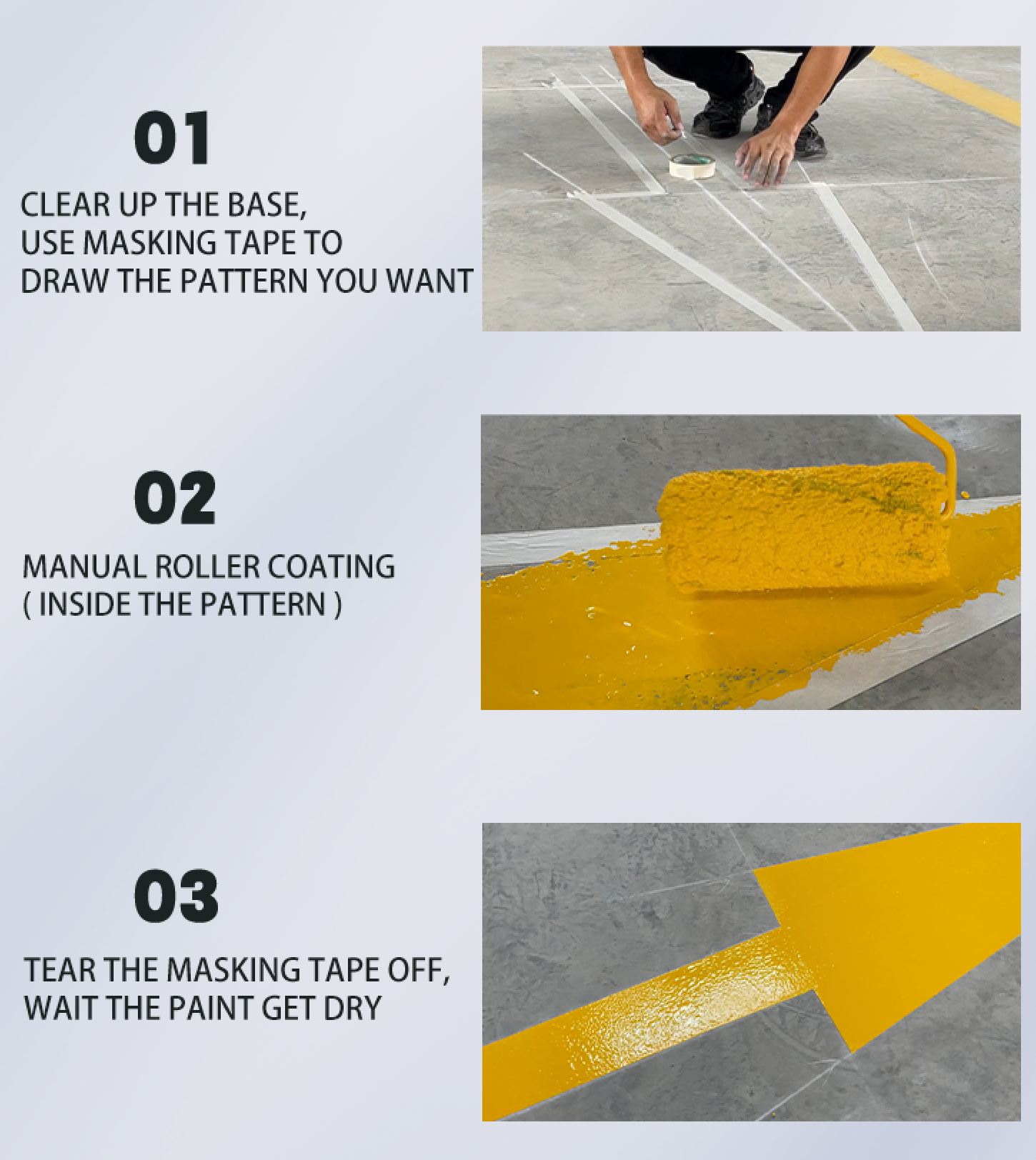 01

CLEAR UP THE BASE,
USE MASKING TAPE TO
DRAW THE PATTERN YOU WANT

02

MANUAL ROLLER COATING
( INSIDE THE PATTERN )

03

TEAR THE MASKING TAPE OFF,
WAIT THE PAINT GET DRY